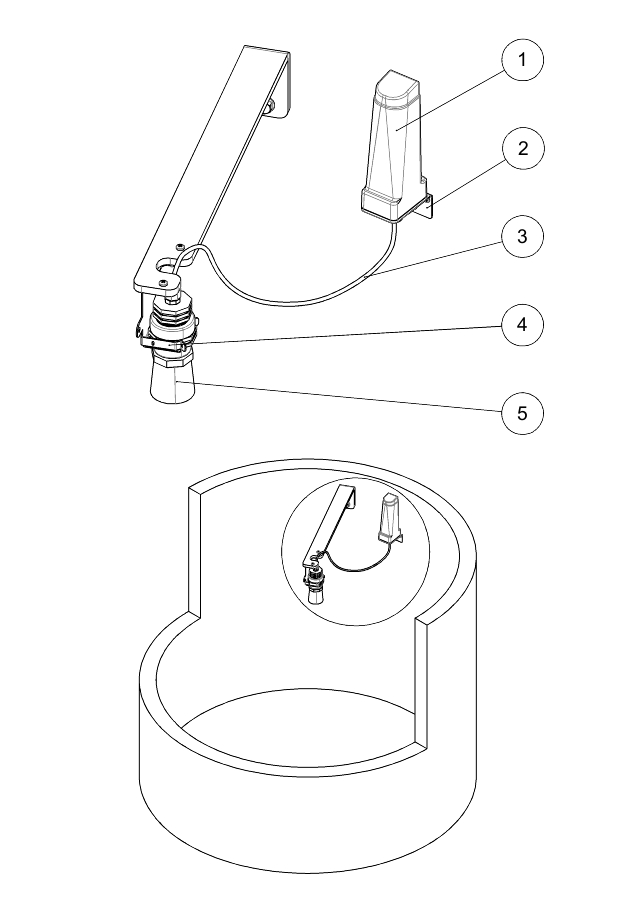 1
2
3
4
5